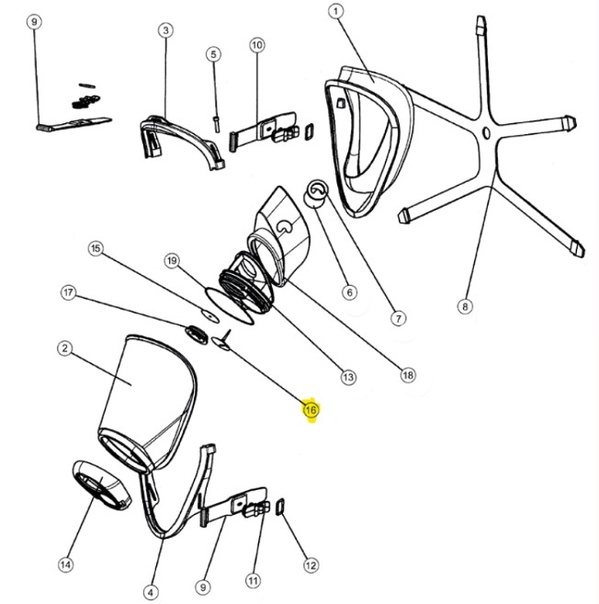 9
3
5
10
1
15
19
17
2
6
7
8
13
18
16
14
4
9
11
12